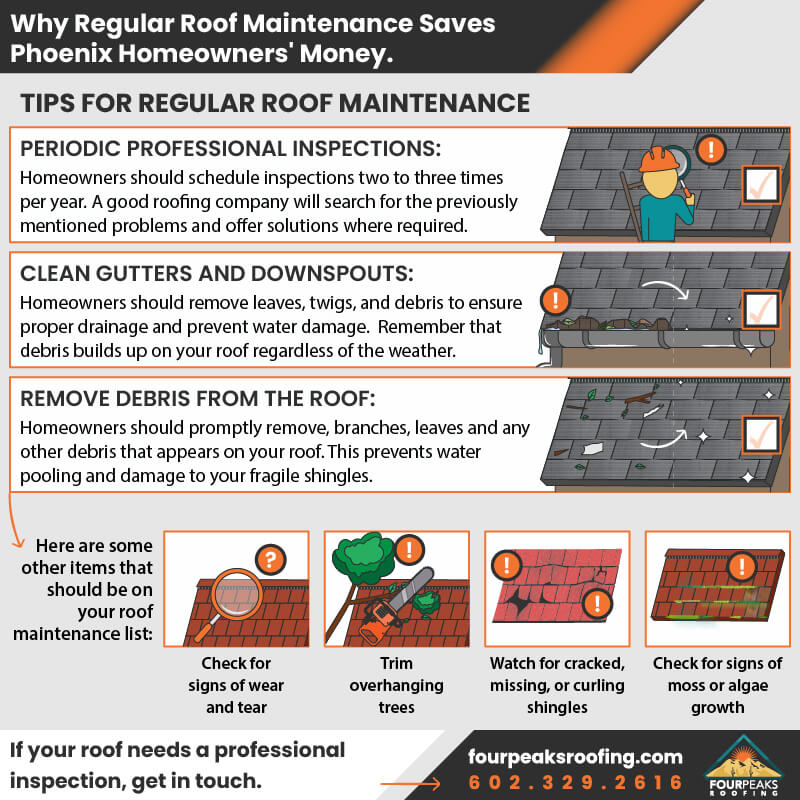 Why Regular Roof Maintenance Saves Phoenix Homeowners' Money.

TIPS FOR REGULAR ROOF MAINTENANCE

PERIODIC PROFESSIONAL INSPECTIONS:
Homeowners should schedule inspections two to three times per year. A good roofing company will search for the previously mentioned problems and offer solutions where required.

CLEAN GUTTERS AND DOWNSPOUTS:
Homeowners should remove leaves, twigs, and debris to ensure proper drainage and prevent water damage. Remember that debris builds up on your roof regardless of the weather.

REMOVE DEBRIS FROM THE ROOF:
Homeowners should promptly remove, branches, leaves and any other debris that appears on your roof. This prevents water pooling and damage to your fragile shingles.

Here are some other items that should be on your roof maintenance list:

Check for signs of wear and tear

Trim overhanging trees

Watch for cracked, missing, or curling shingles

Check for signs of moss or algae growth

If your roof needs a professional inspection, get in touch.

fourpeaksroofing.com
602.329.2616

FOURPEAKS ROOFING