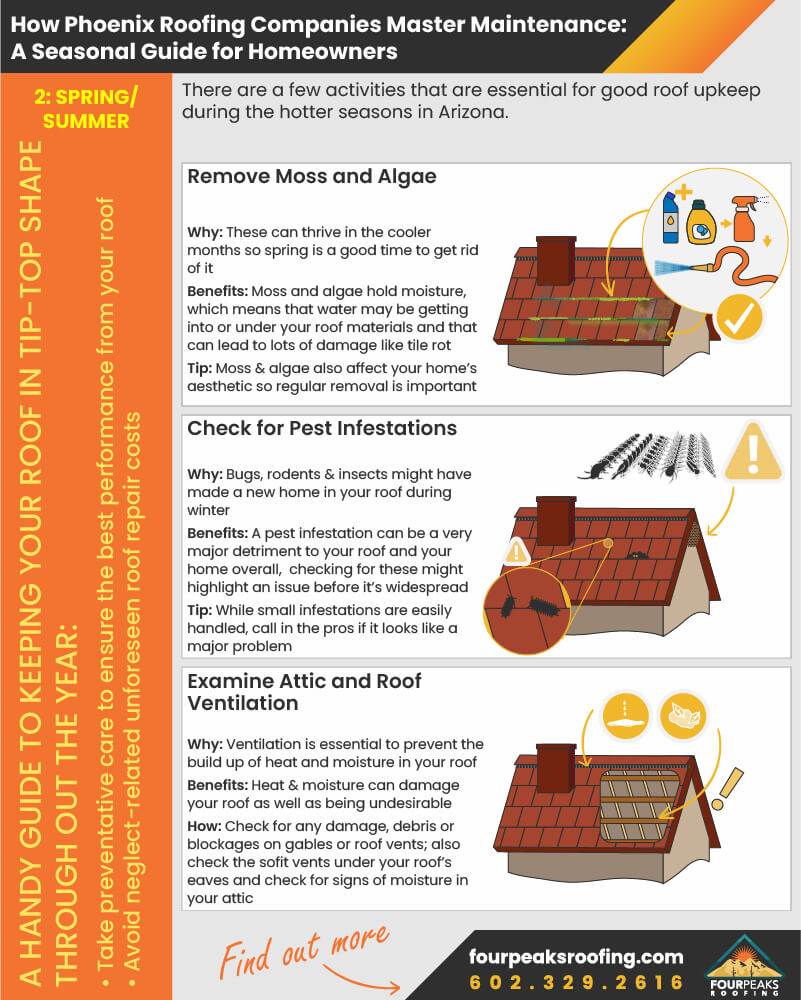 How Phoenix Roofing Companies Master Maintenance: A Seasonal Guide for Homeowners

2: SPRING/ SUMMER

A HANDY GUIDE TO KEEPING YOUR ROOF IN TIP-TOP SHAPE THROUGH OUT THE YEAR:

• Take preventative care to ensure the best performance from your roof
• Avoid neglect-related unforeseen roof repair costs

There are a few activities that are essential for good roof upkeep during the hotter seasons in Arizona.

Remove Moss and Algae

Why: These can thrive in the cooler months so spring is a good time to get rid of it

Benefits: Moss and algae hold moisture, which means that water may be getting into or under your roof materials and that can lead to lots of damage like tile rot

Tip: Moss & algae also affect your home's aesthetic so regular removal is important

Check for Pest Infestations

Why: Bugs, rodents & insects might have made a new home in your roof during winter

Benefits: A pest infestation can be a very major detriment to your roof and your home overall, checking for these might highlight an issue before it's widespread

Tip: While small infestations are easily handled, call in the pros if it looks like a major problem

Examine Attic and Roof Ventilation

Why: Ventilation is essential to prevent the build up of heat and moisture in your roof

Benefits: Heat & moisture can damage your roof as well as being undesirable

How: Check for any damage, debris or blockages on gables or roof vents; also check the sofit vents under your roof's eaves and check for signs of moisture in your attic

Find out more

fourpeaksroofing.com
602.329.2616

FOURPEAKS ROOFING